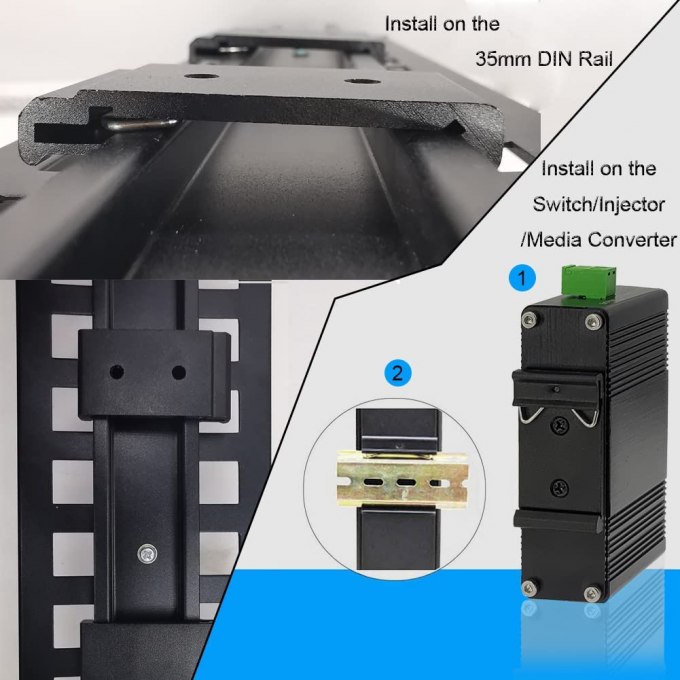 Install on the
35mm DIN Rail

Install on the
Switch/Injector
/Media Converter

1

2